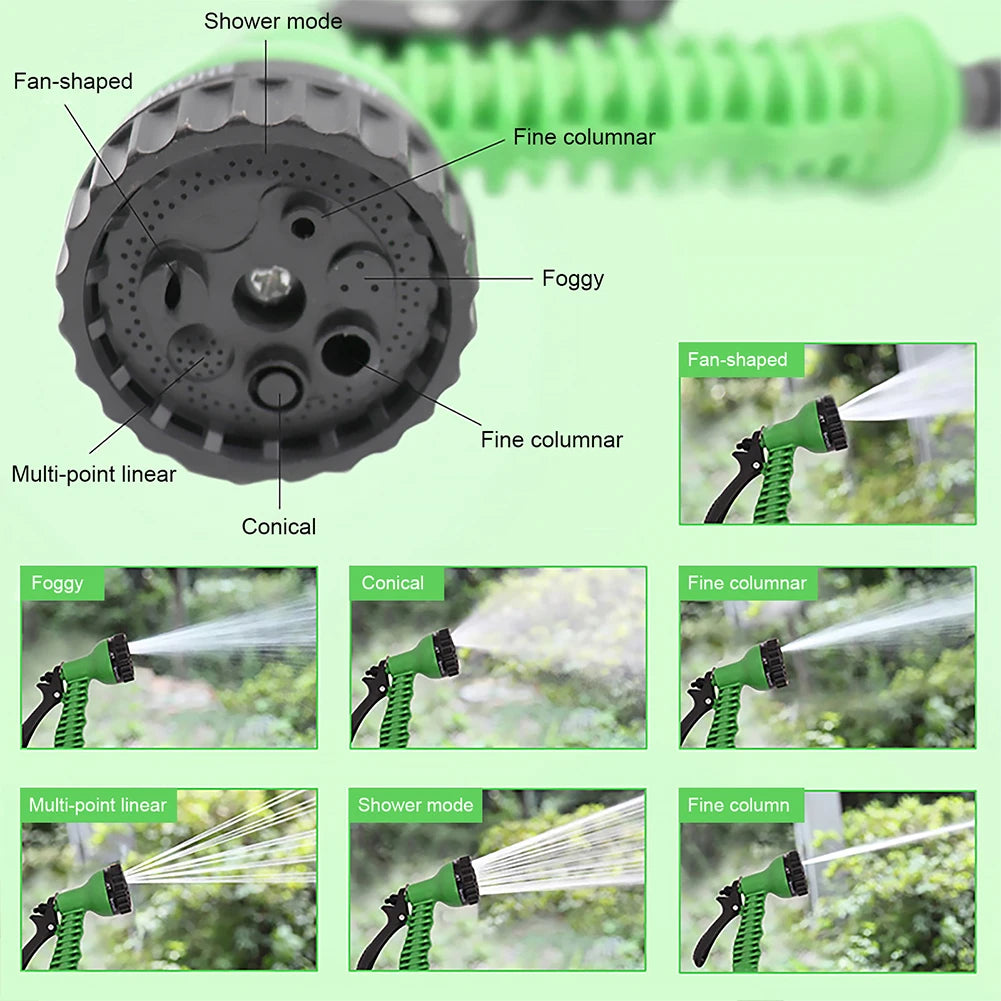 Shower mode

Fan-shaped

Fine columnar

Foggy

Fine columnar

Multi-point linear

Conical

Fan-shaped

Foggy

Conical

Fine columnar

Multi-point linear

Shower mode

Fine column